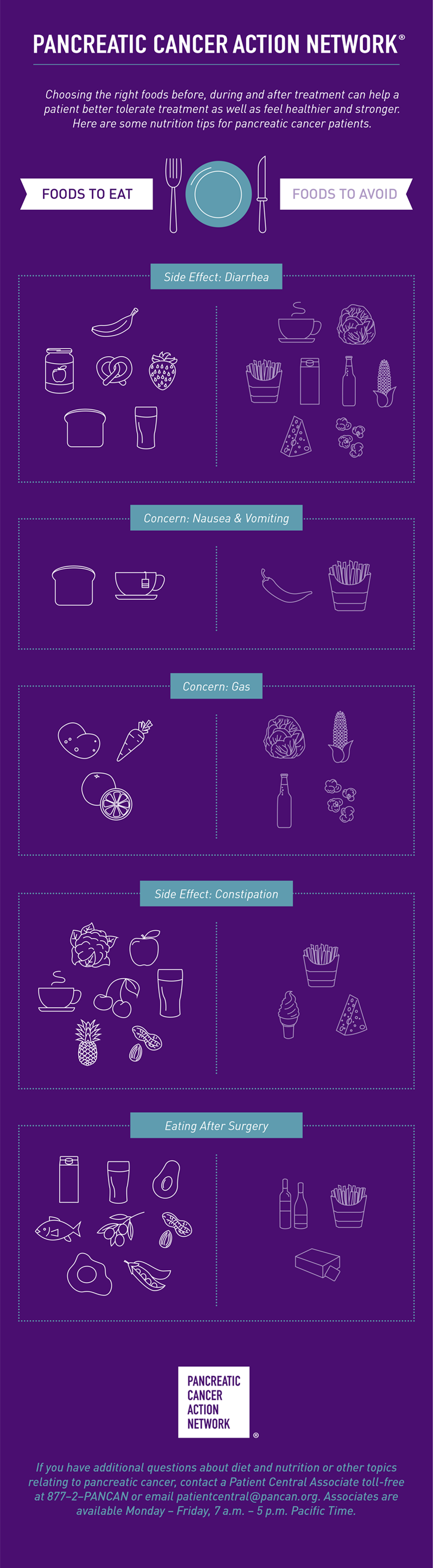 PANCREATIC CANCER ACTION NETWORK®

Choosing the right foods before, during and after treatment can help a patient better tolerate treatment as well as feel healthier and stronger. Here are some nutrition tips for pancreatic cancer patients.

FOODS TO EAT

FOODS TO AVOID

Side Effect: Diarrhea

Concern: Nausea & Vomiting

Concern: Gas

Side Effect: Constipation

Eating After Surgery

PANCREATIC CANCER ACTION NETWORK ®

If you have additional questions about diet and nutrition or other topics relating to pancreatic cancer, contact a Patient Central Associate toll-free at 877–2–PANCAN or email patientcentral@pancan.org. Associates are available Monday – Friday, 7 a.m. – 5 p.m. Pacific Time.