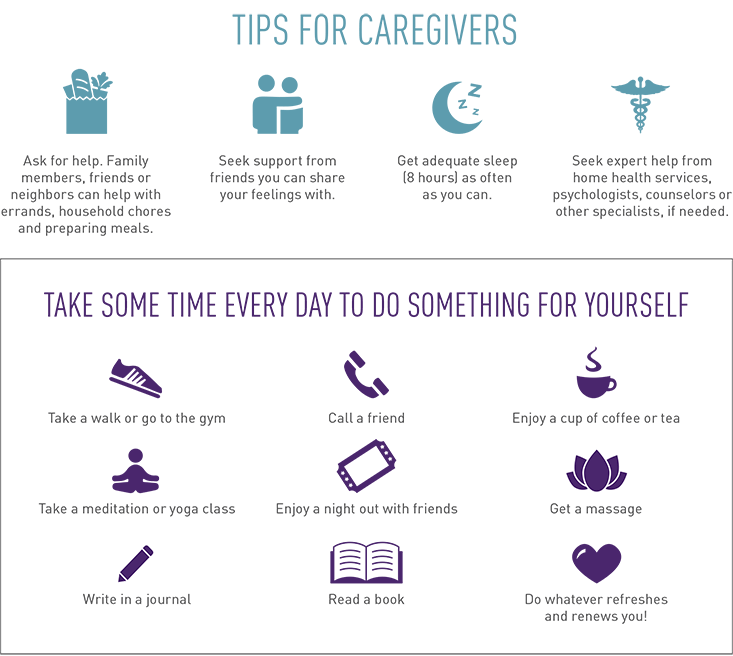 TIPS FOR CAREGIVERS

Ask for help. Family members, friends or neighbors can help with errands, household chores and preparing meals.

Seek support from friends you can share your feelings with.

Get adequate sleep (8 hours) as often as you can.

Seek expert help from home health services, psychologists, counselors or other specialists, if needed.

TAKE SOME TIME EVERY DAY TO DO SOMETHING FOR YOURSELF

Take a walk or go to the gym

Call a friend

Enjoy a cup of coffee or tea

Take a meditation or yoga class

Enjoy a night out with friends

Get a massage

Write in a journal

Read a book

Do whatever refreshes and renews you!