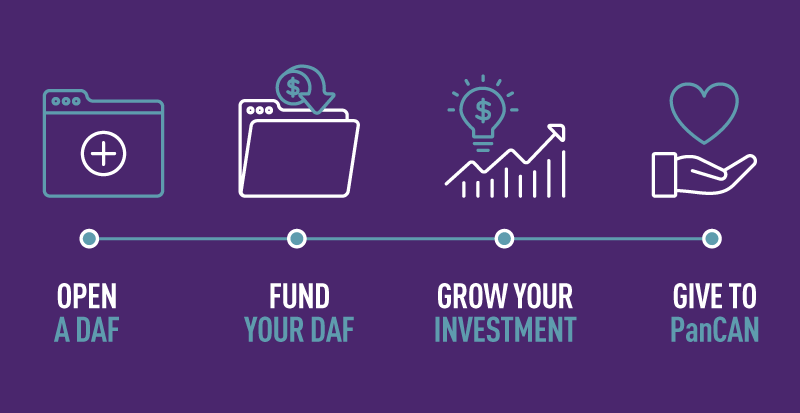 $

$

OPEN
A DAF

FUND
YOUR DAF

GROW YOUR
INVESTMENT

GIVE TO
PanCAN