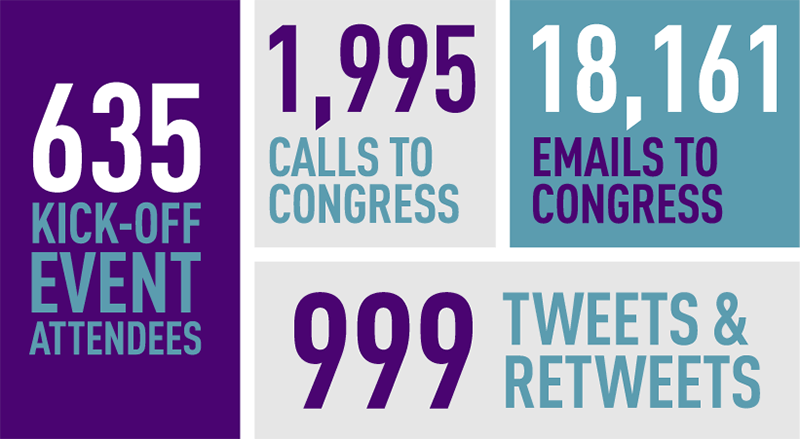 635
KICK-OFF
EVENT
ATTENDEES

1,995
CALLS TO
CONGRESS

18,161
EMAILS TO
CONGRESS

999
TWEETS &
RETWEETS